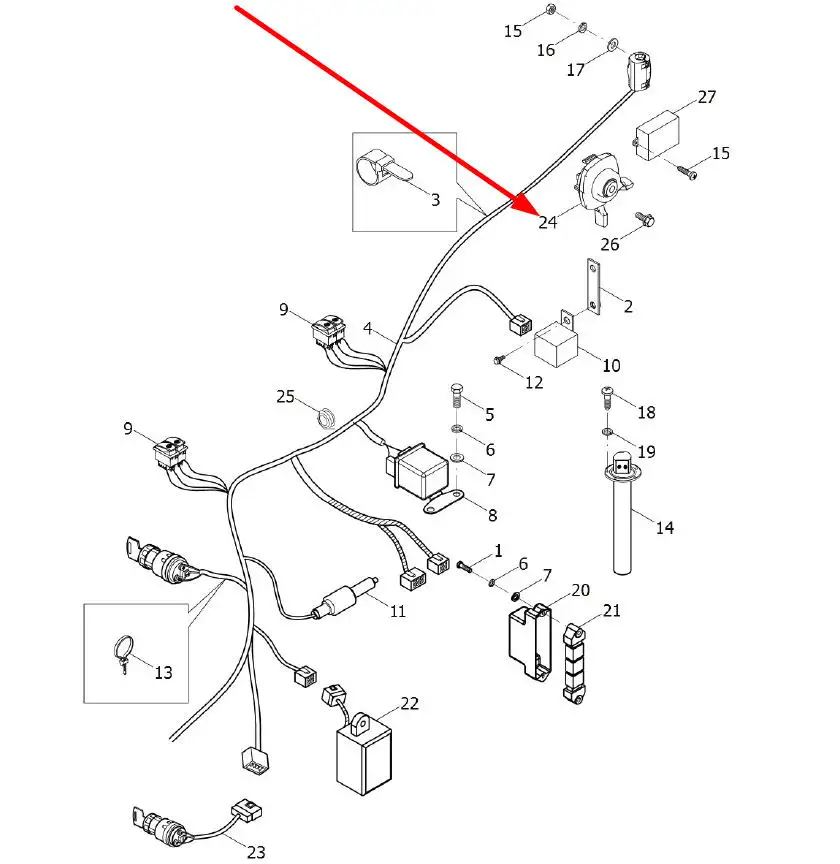 15
16
17
27
15
3
24
26
2
9
4
10
12
25
5
18
6
19
9
7
8
14
1
6
7
20
21
11
13
22
23