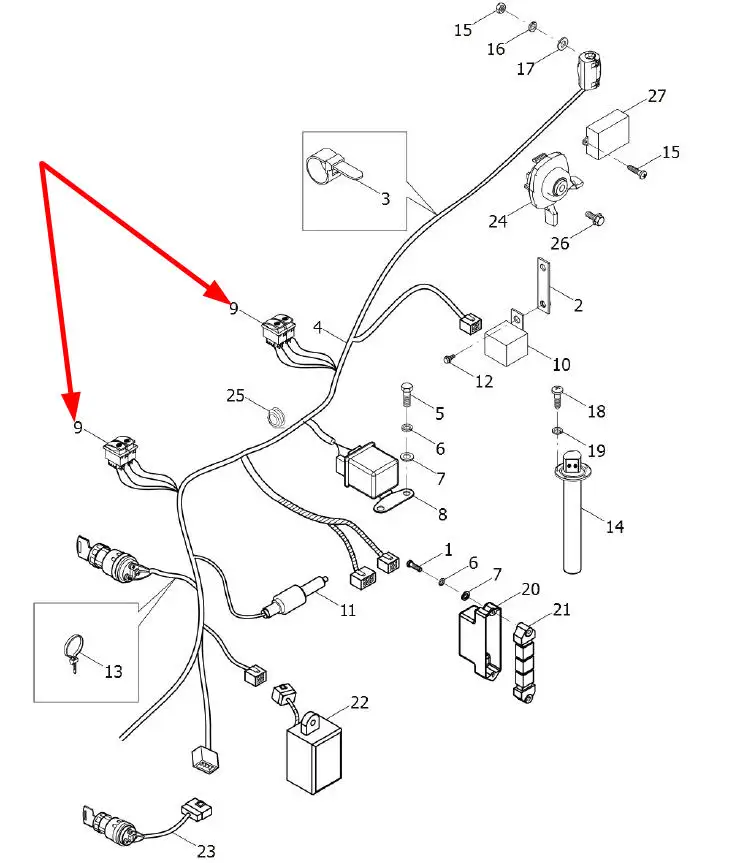 15
16
17
27
15
3
24
26
2
9
4
10
12
25
5
18
6
19
9
7
8
14
1
6
7
20
21
11
13
22
23