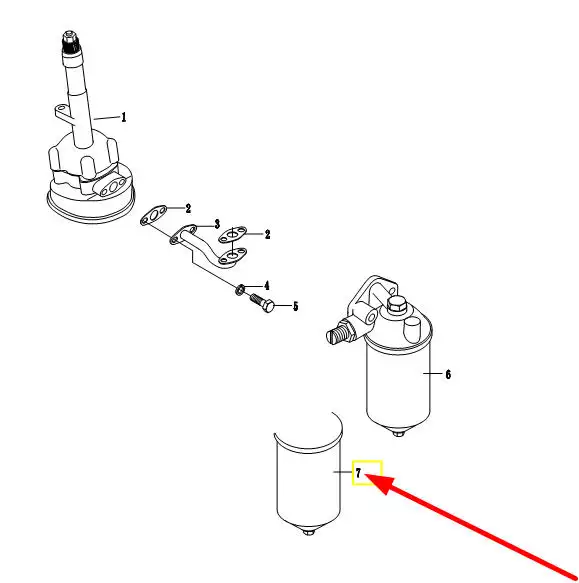 1
2
3
2
4
5
6
7