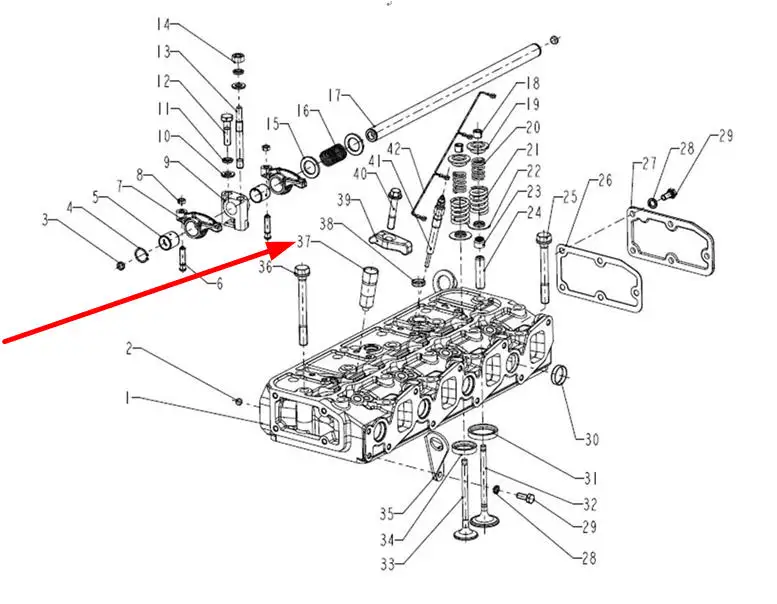 14
13
12
11
10
9
8
7
5
4
3
6
15
16
17
18
19
20
21
22
23
24
42
41
40
39
38
37
36
25
26
27
28
29
2
1
30
31
32
29
28
35
34
33