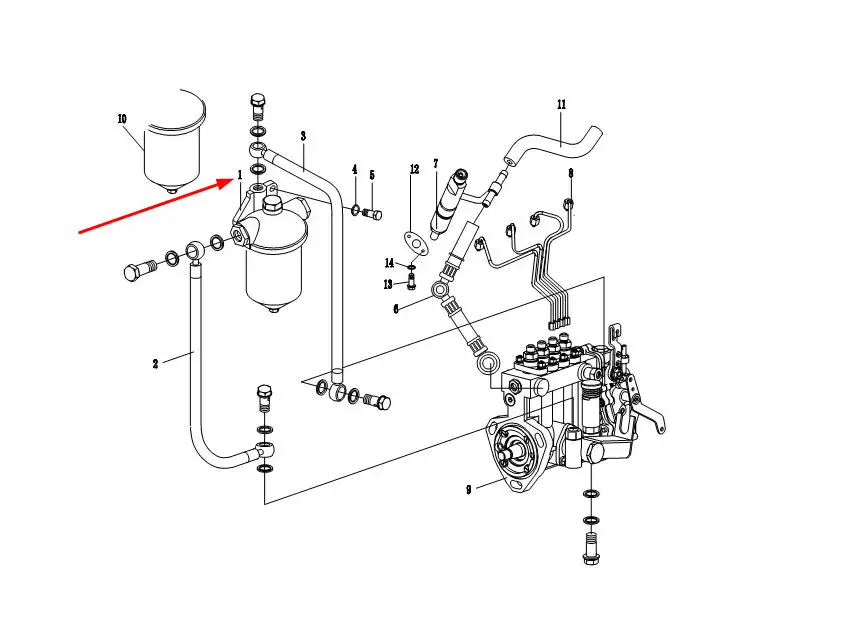 10
1
3
4
5
12
7
11
8
14
13
6
2
9