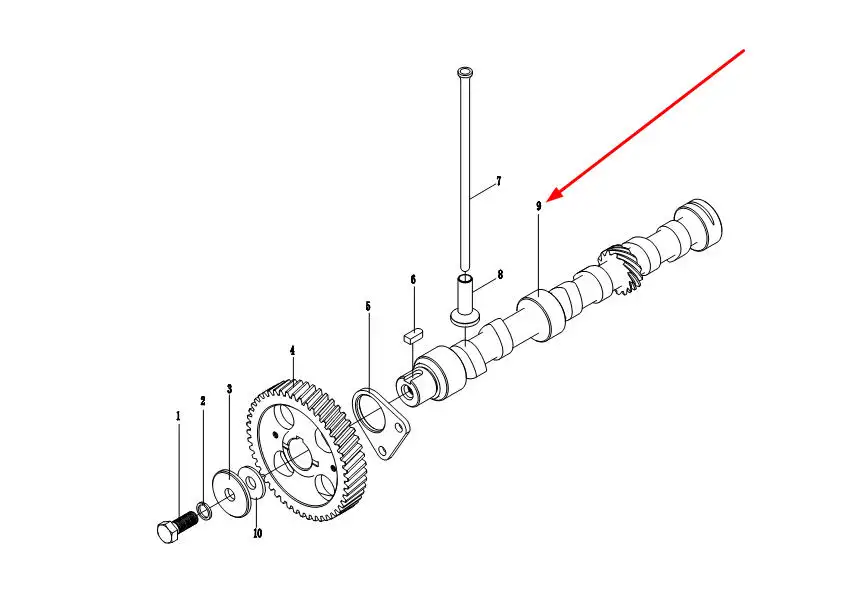 7
9
8
6
5
4
3
2
1
10