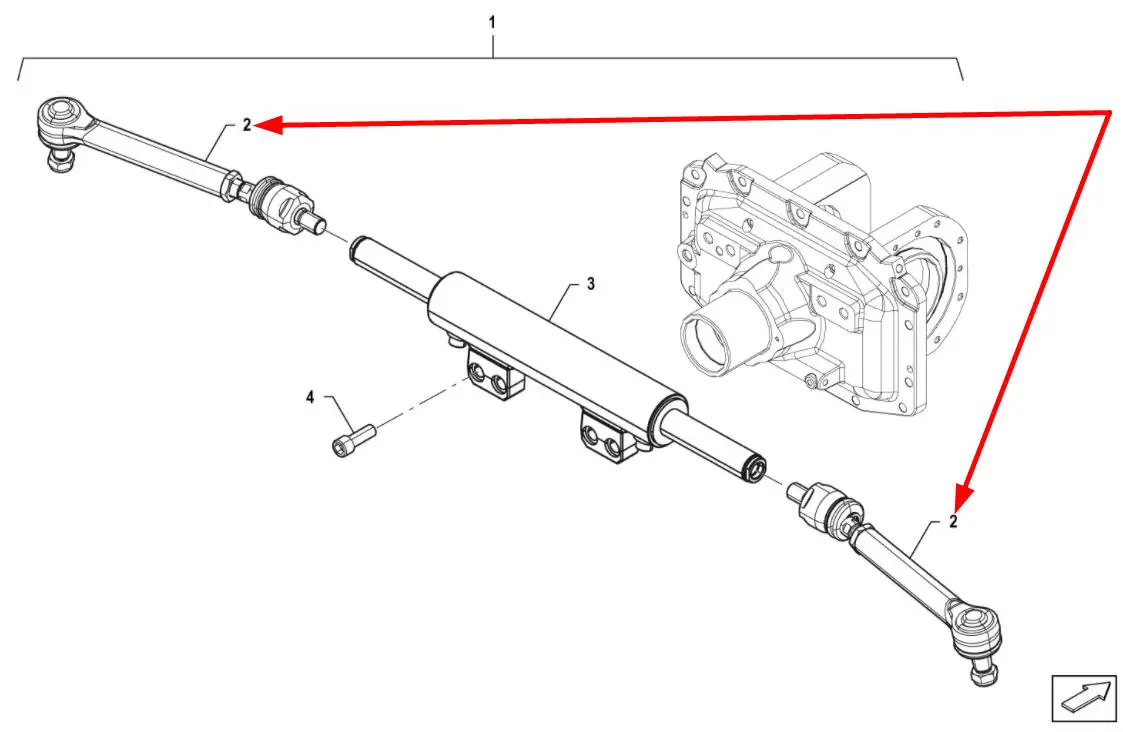 1
2
3
4
2