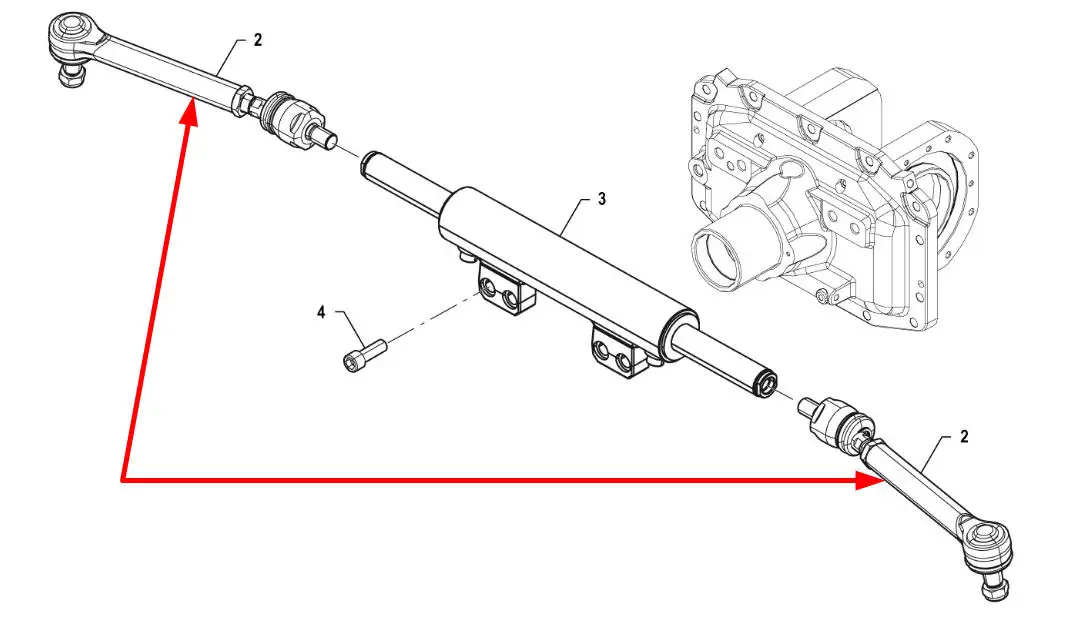 2
3
4
2