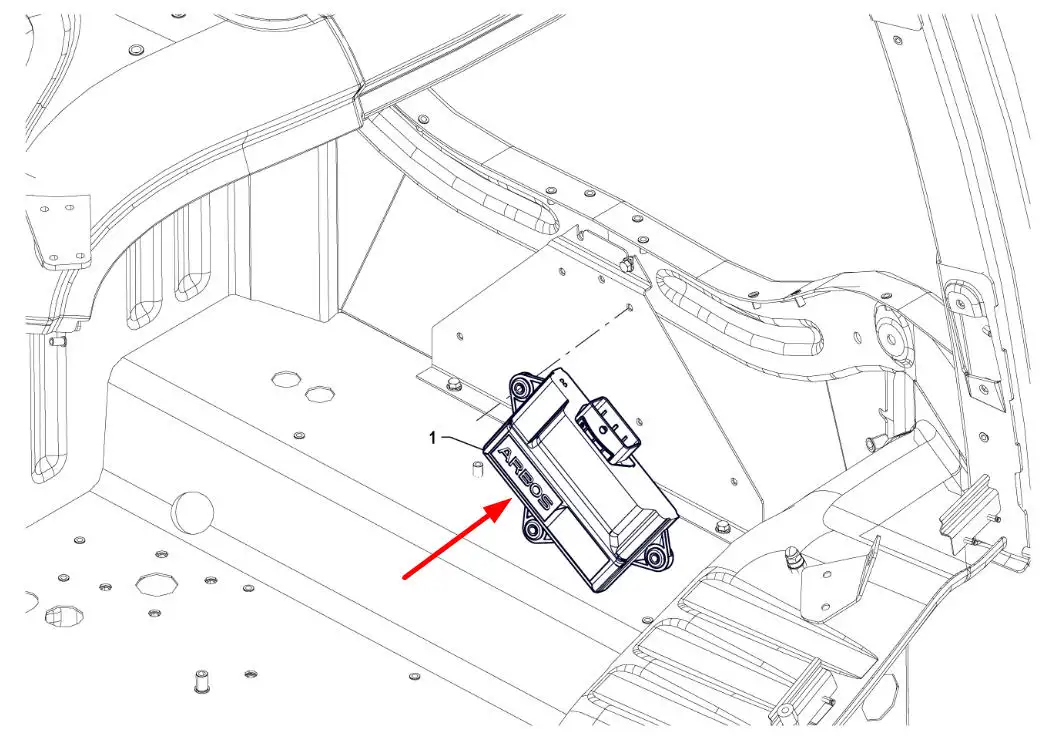 1
ARBOS