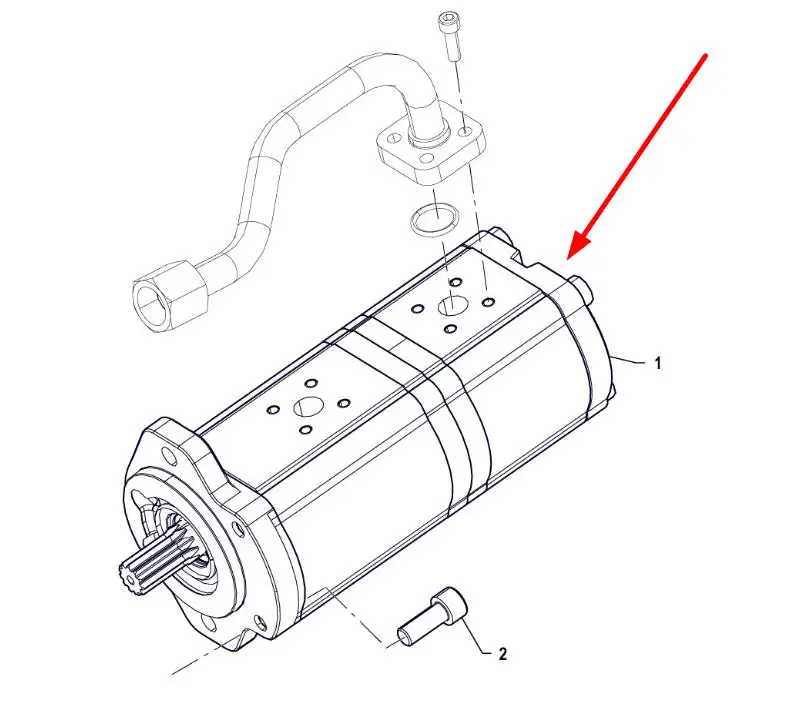 1

2