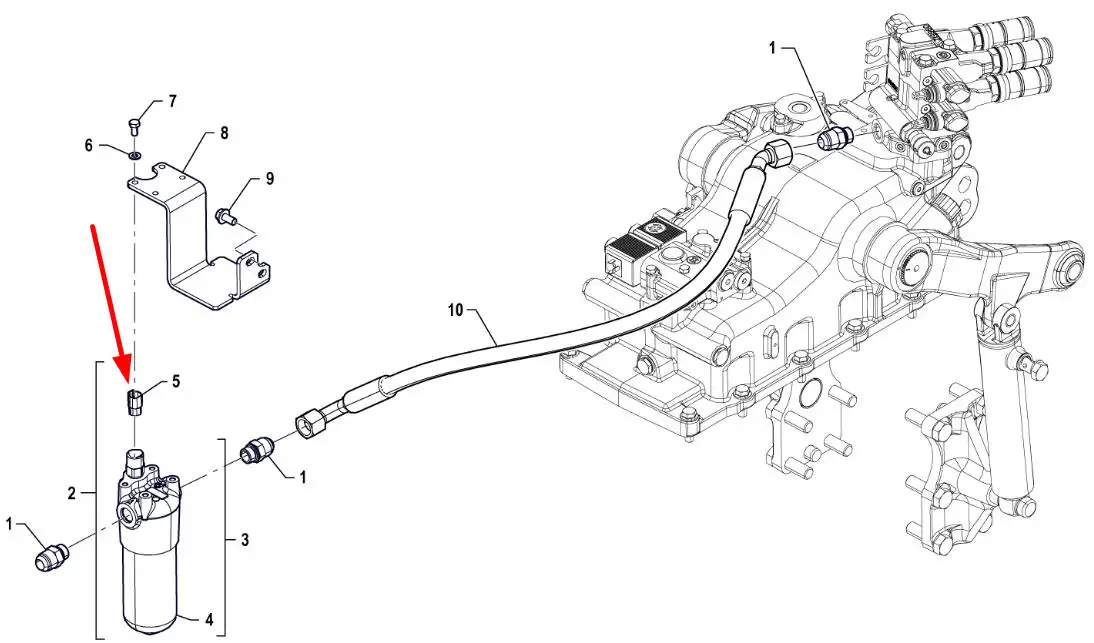 1
7
6
8
9
10
5
1
2
1
3
4