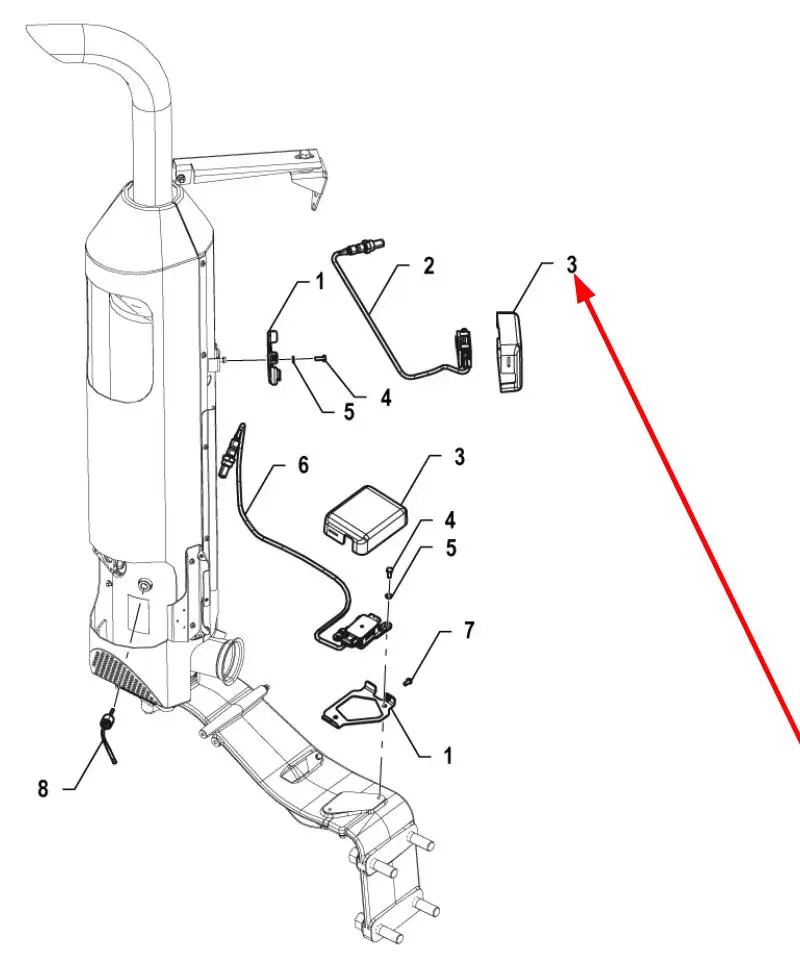 1
2
3
4
5
6
3
4
5
7
1
8