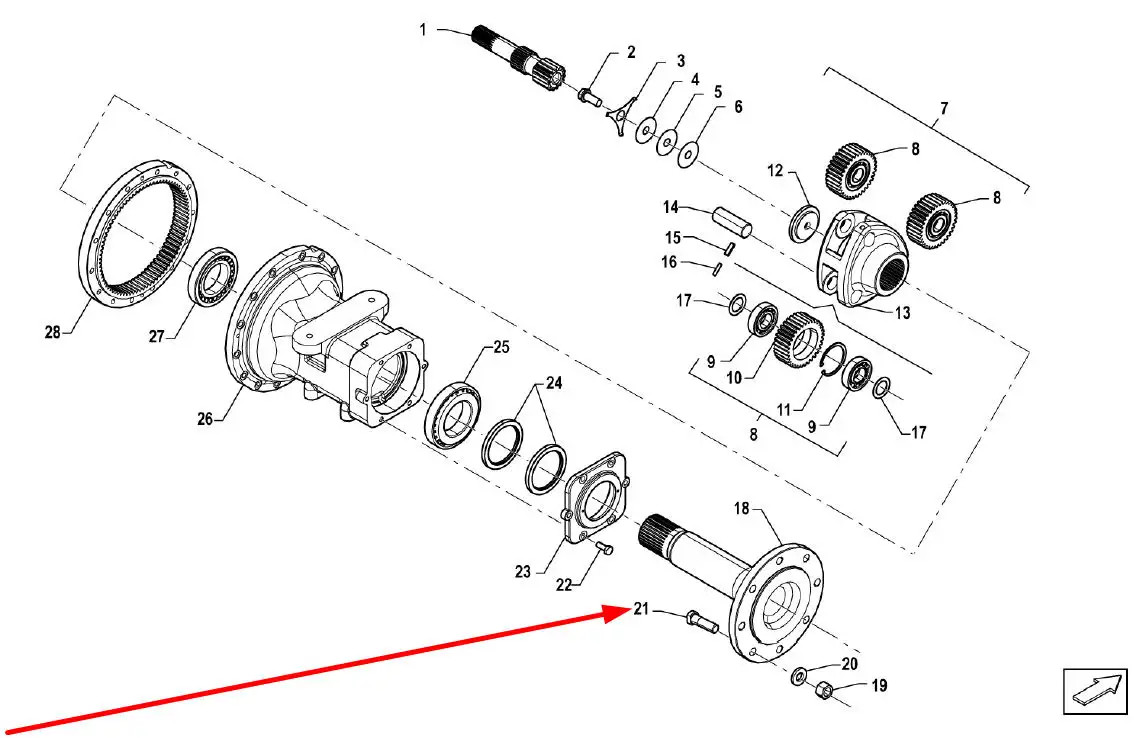 1
2
3
4
5
6
7
8
8
12
14
15
16
13
17
9
10
11
9
17
8
28
27
26
25
24
23
22
18
21
20
19