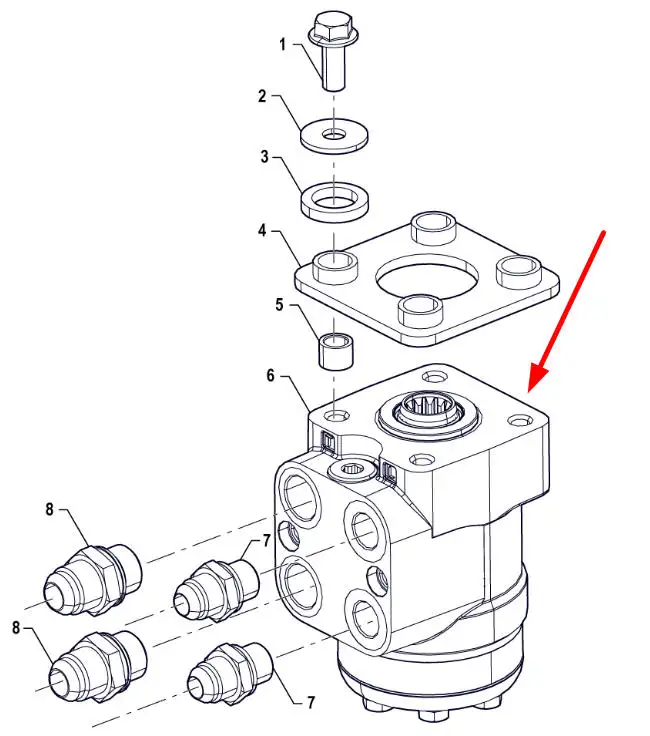 1
2
3
4
5
6
8
7
8
7