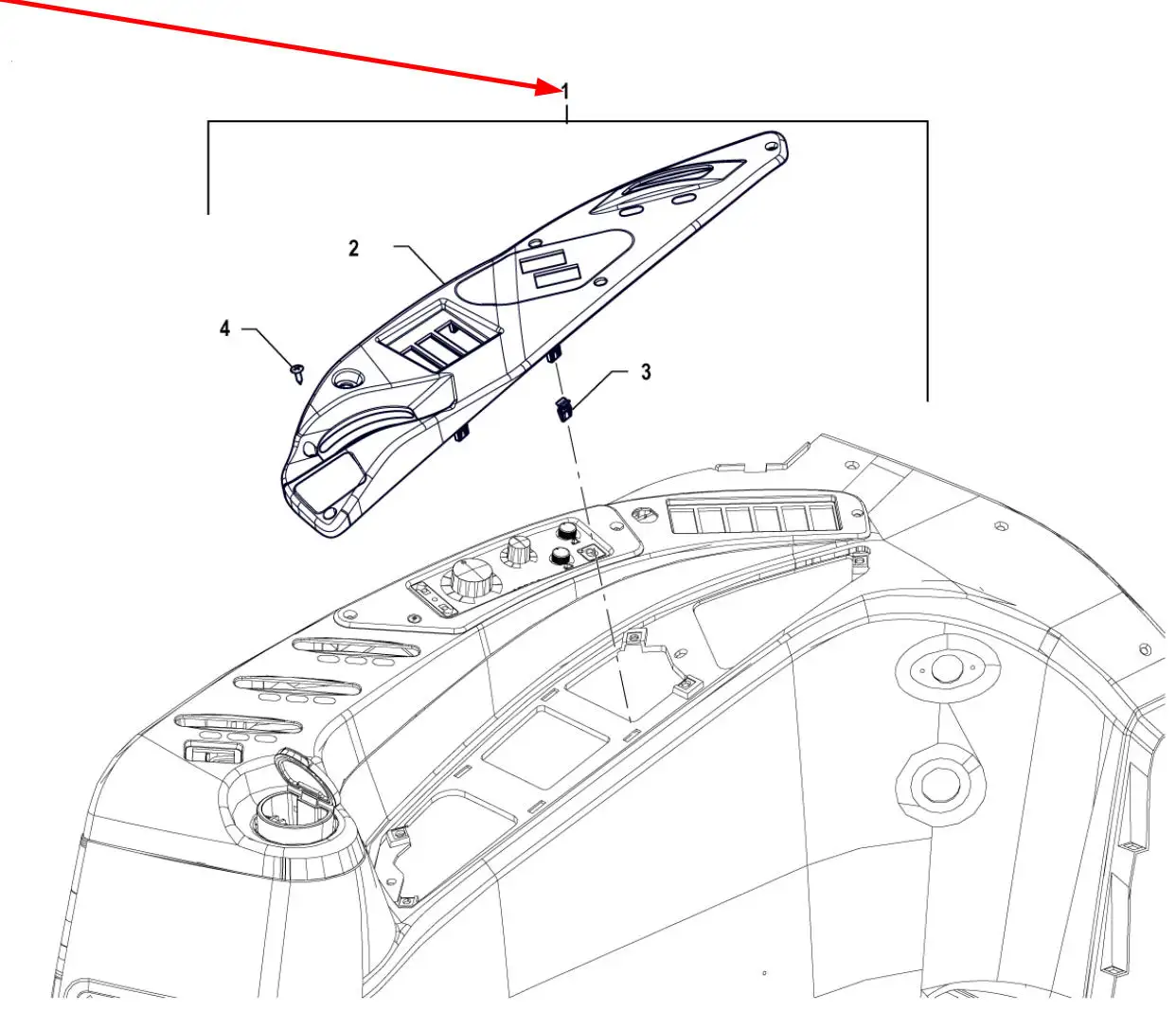 1
2
4
3