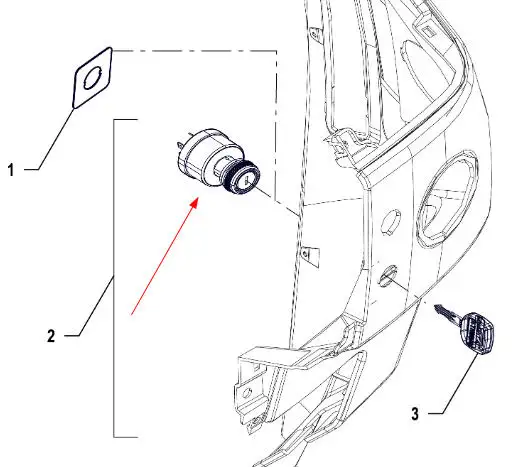 1
2
3