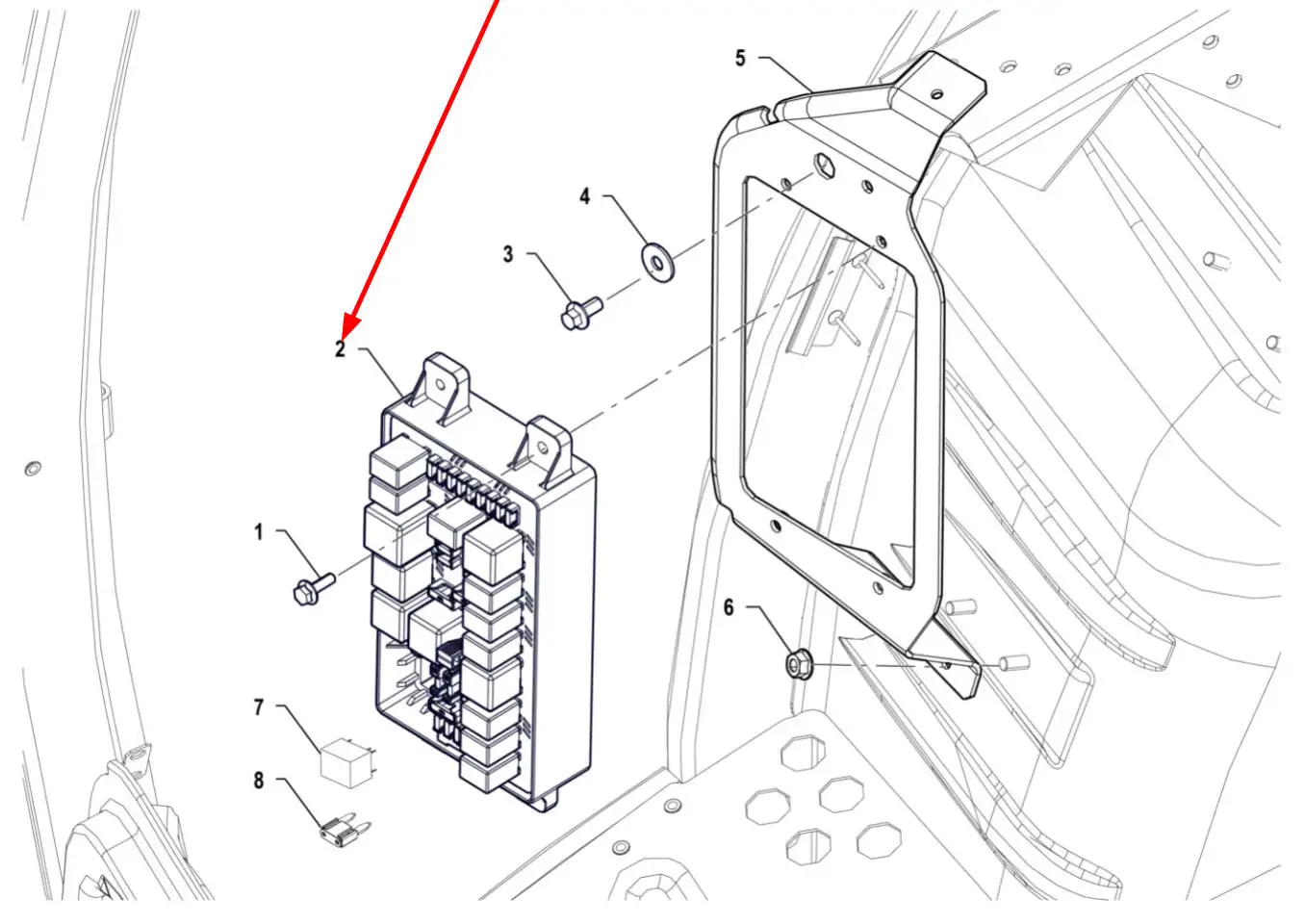 5
4
3
2
1
6
7
8