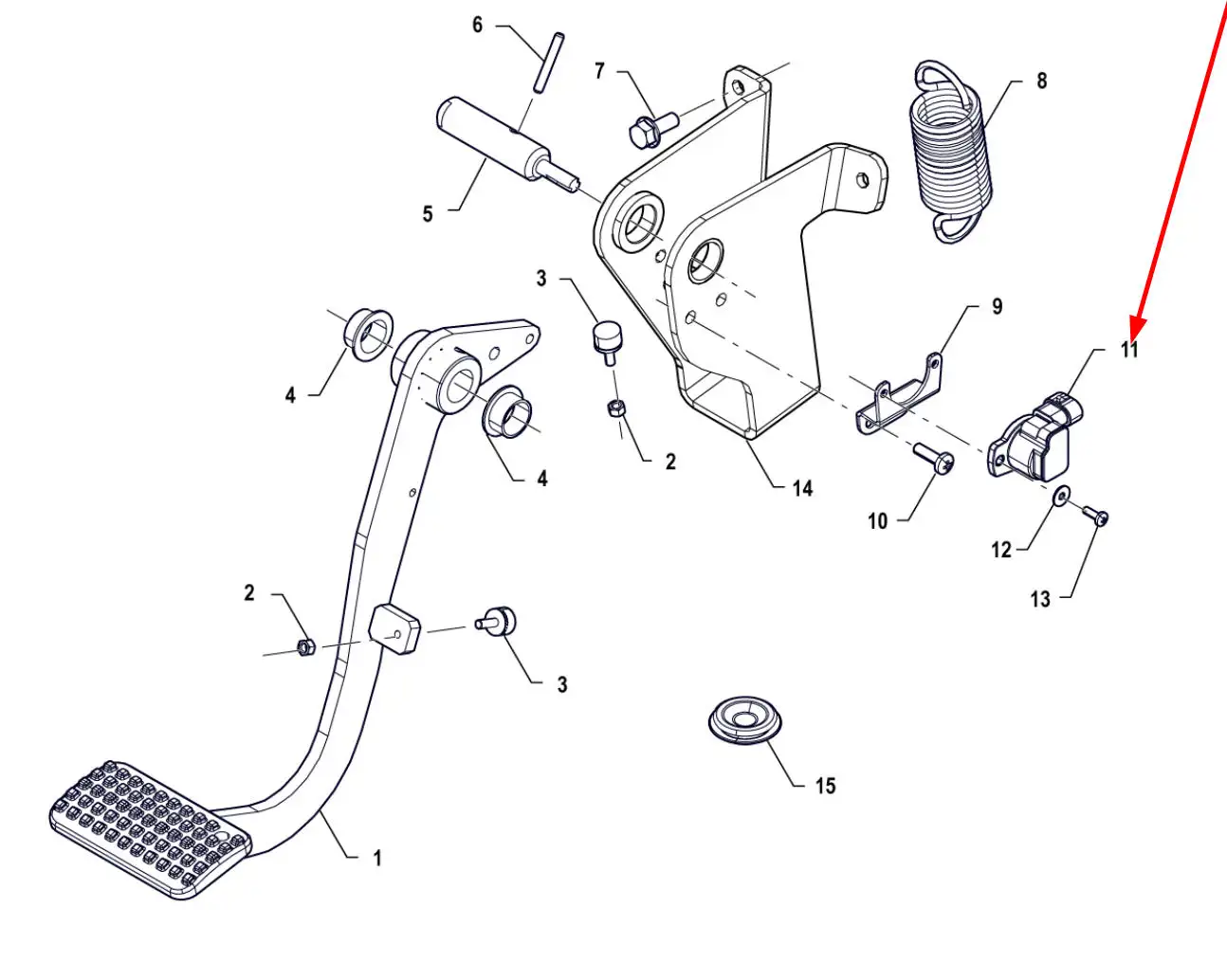 6
7
8
5
3
9
11
4
4
2
14
10
12
13
2
3
15
1