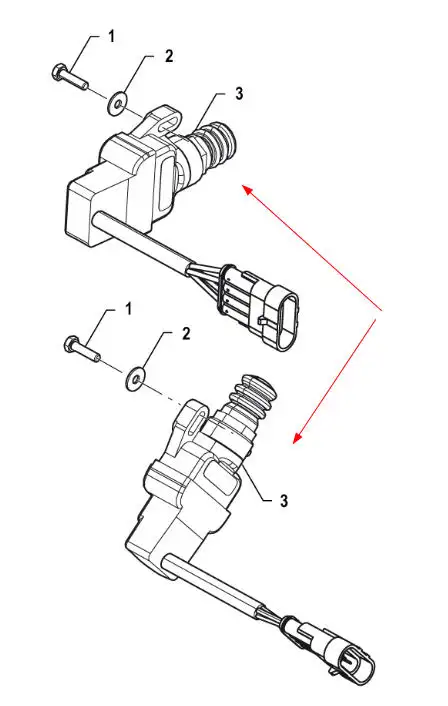 1
2
3
1
2
3