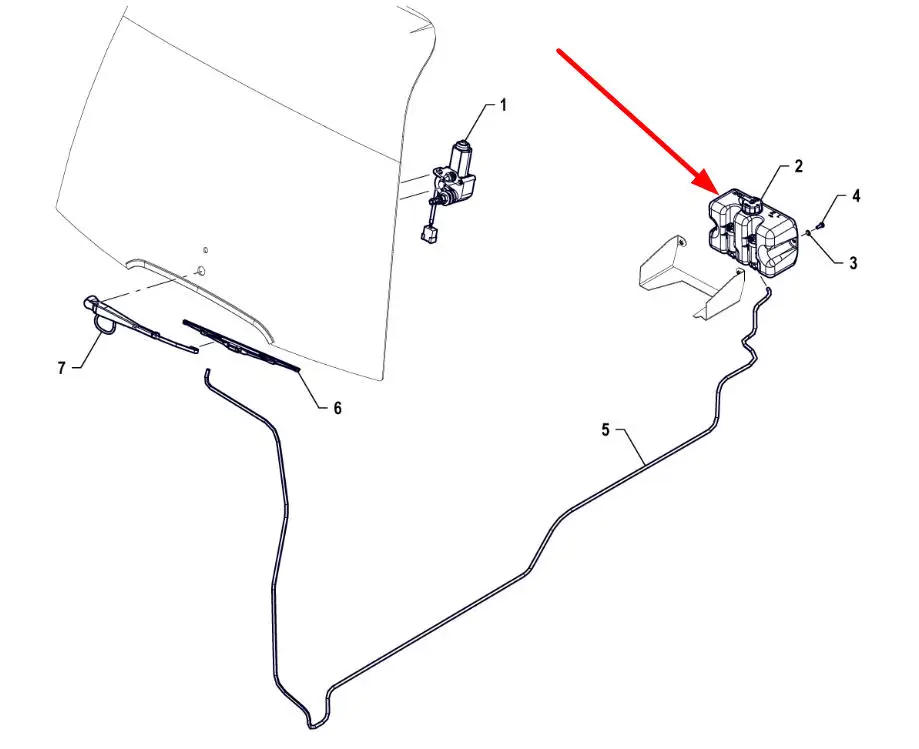 1
2
4
3
7
6
5