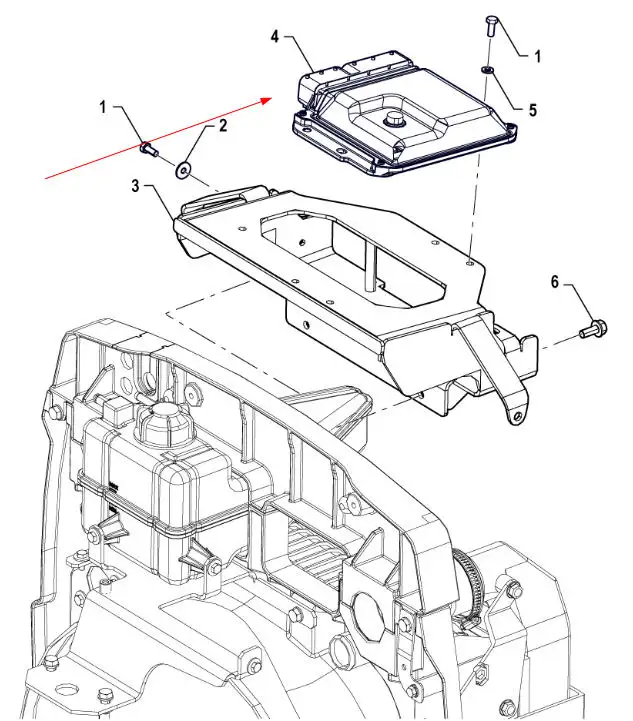 4
1
5
1
2
3
6