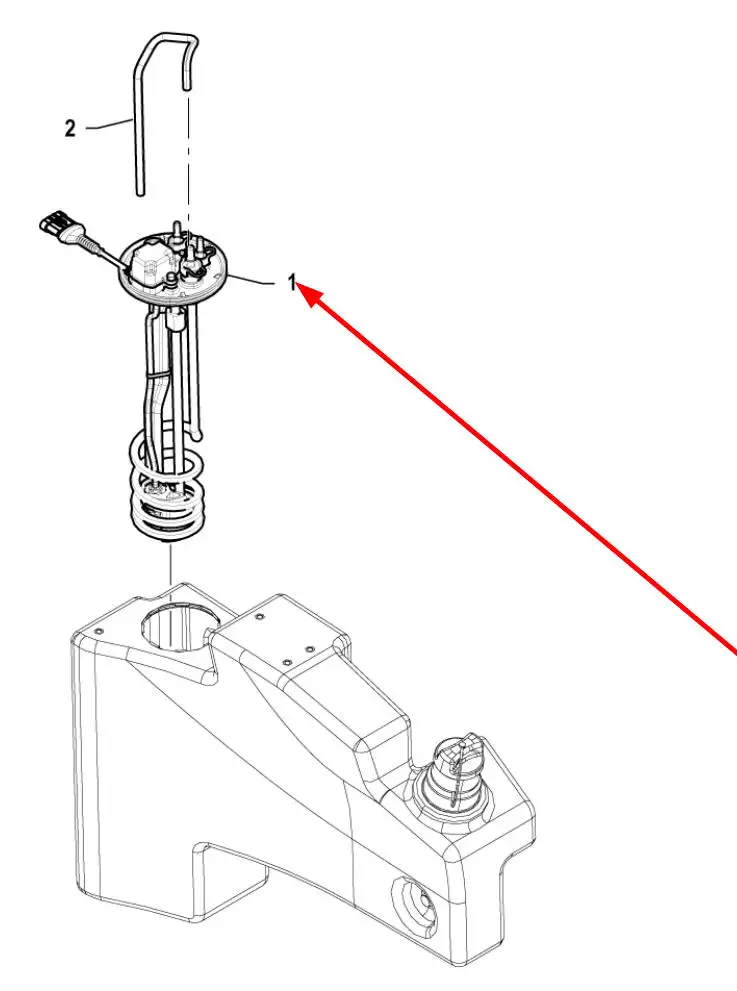 2

1