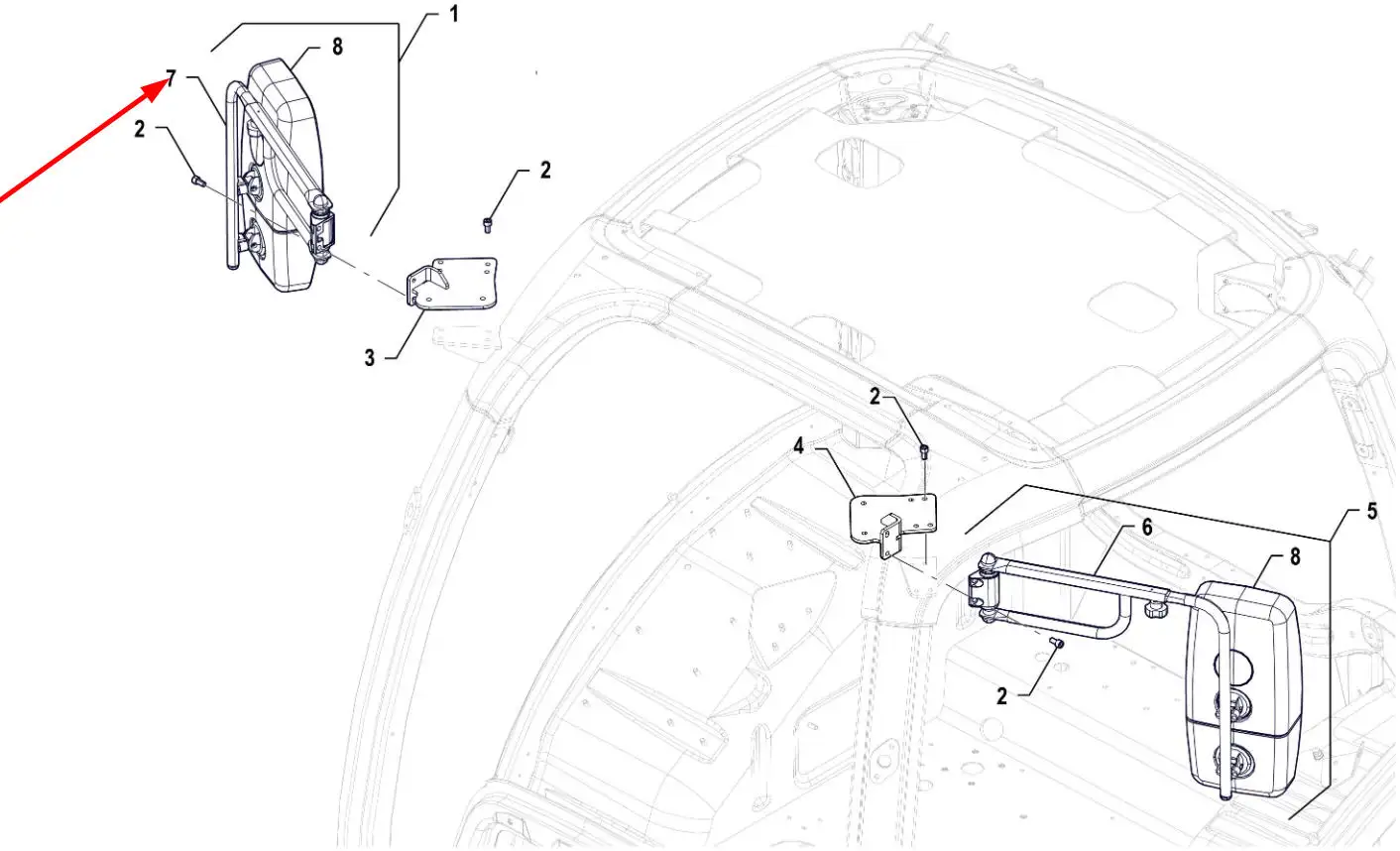 1
8
7
2
2
3
2
4
6
5
8
2