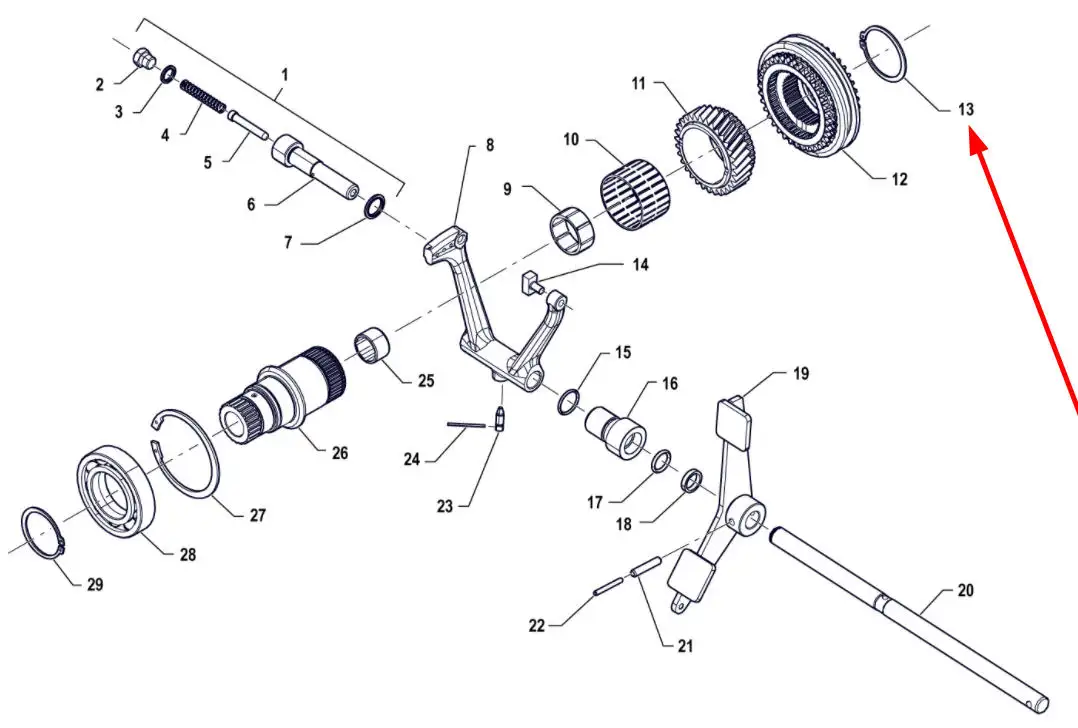 1
2
3
4
5
6
7
8
9
10
11
12
13
14
15
16
17
18
19
20
21
22
23
24
25
26
27
28
29