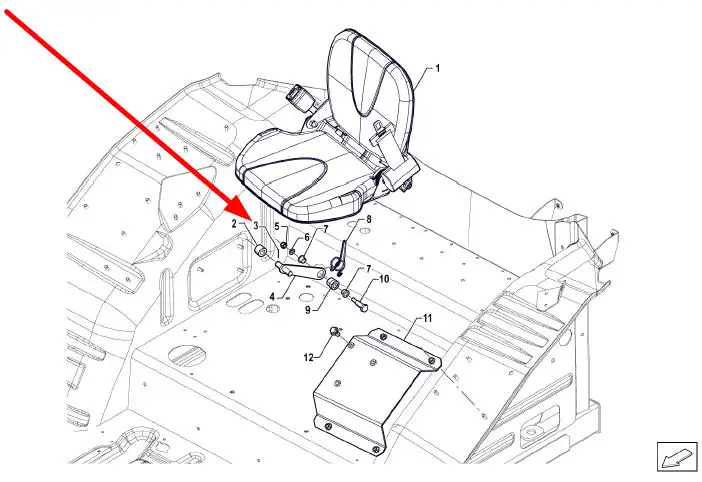 1
2
3
5
6
7
8
4
9
7
10
11
12