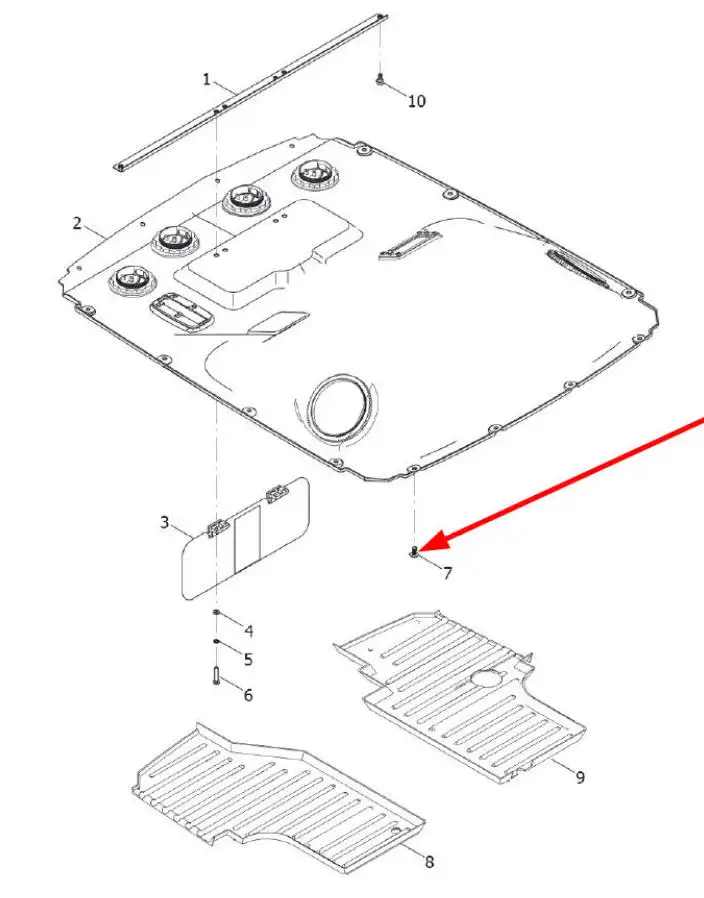 1
10
2
3
7
4
5
6
9
8