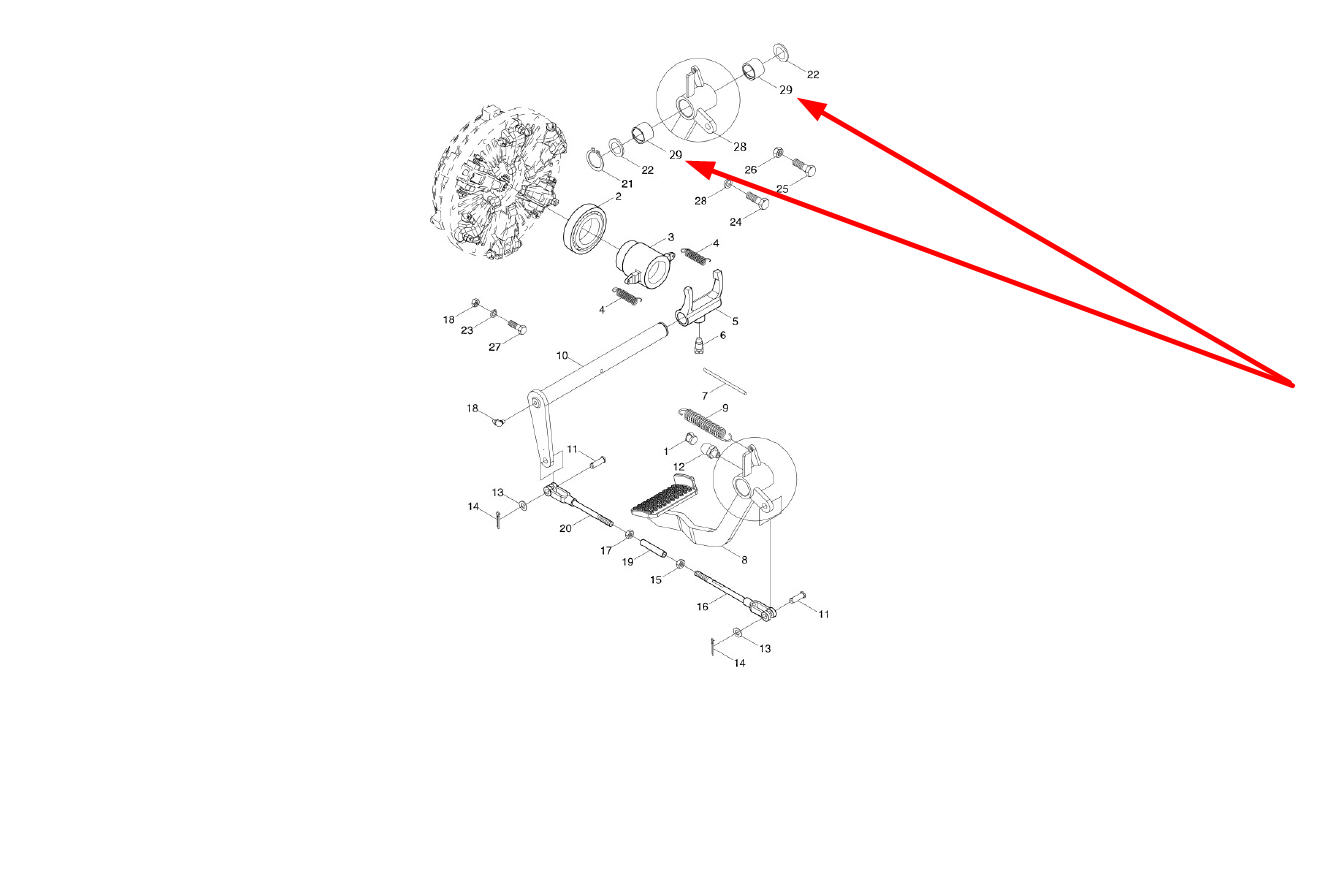 22
29
28
29
22
21
26
25
28
24
2
3
4
4
5
6
18
23
27
10
7
9
18
1
12
11
13
14
20
17
19
15
8
16
11
13
14