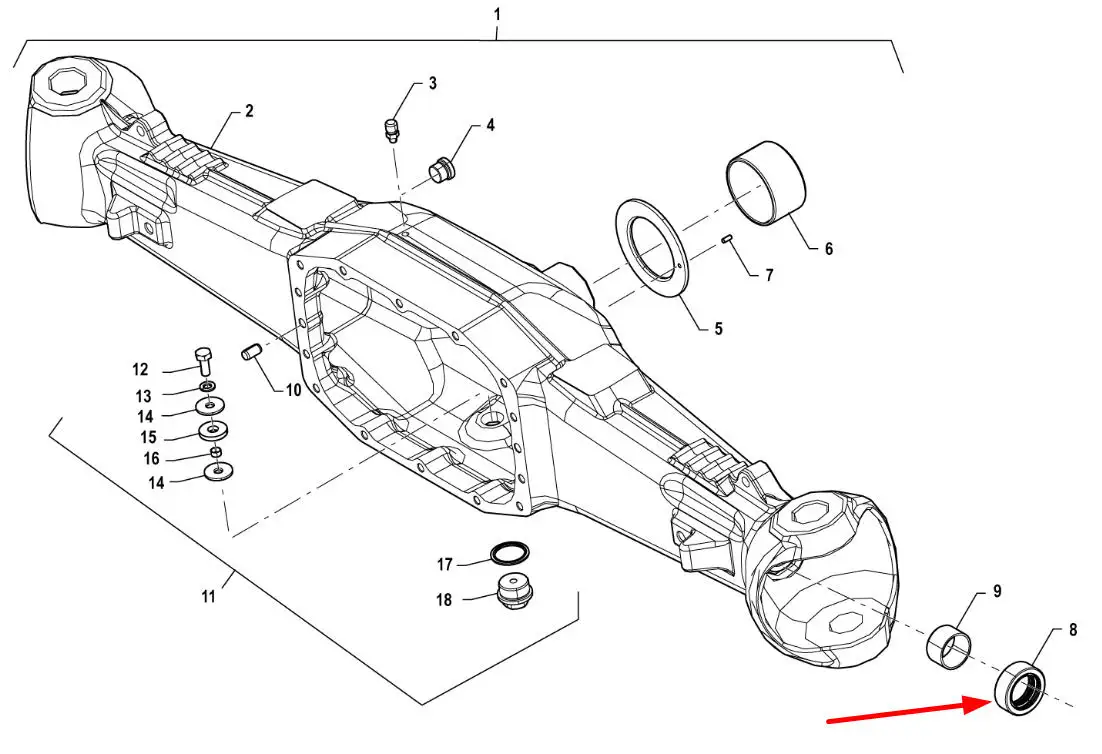 1
2
3
4
6
7
5
12
13
14
15
16
14
10
11
17
18
9
8