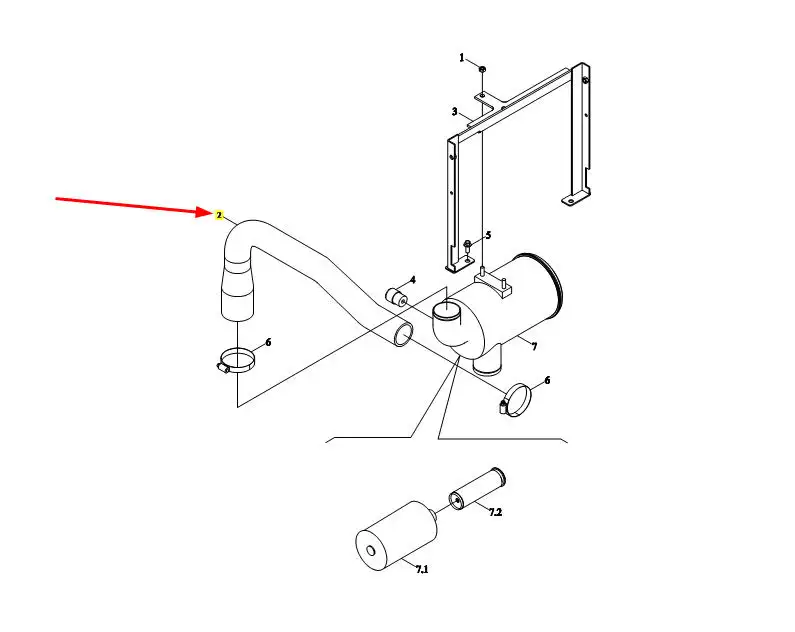 1
3
2
5
4
6
7
6
7.2
7.1