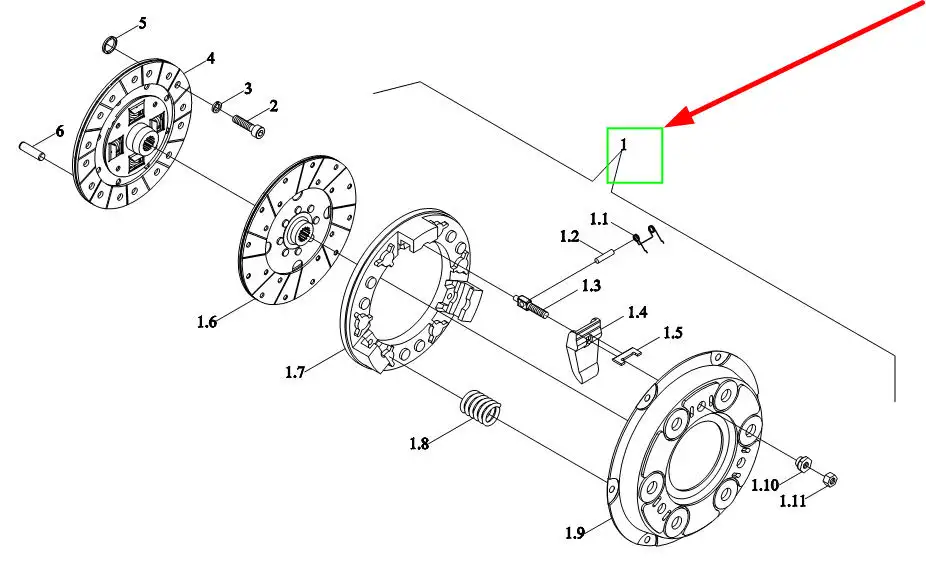 5
4
3
2
6
1
1.1
1.2
1.3
1.4
1.5
1.6
1.7
1.8
1.9
1.10
1.11