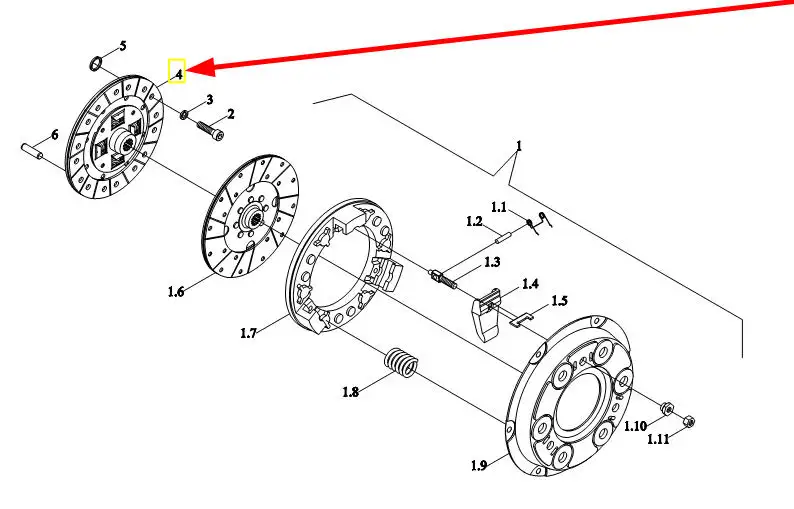 5
4
3
2
6
1
1.1
1.2
1.3
1.4
1.5
1.6
1.7
1.8
1.9
1.10
1.11