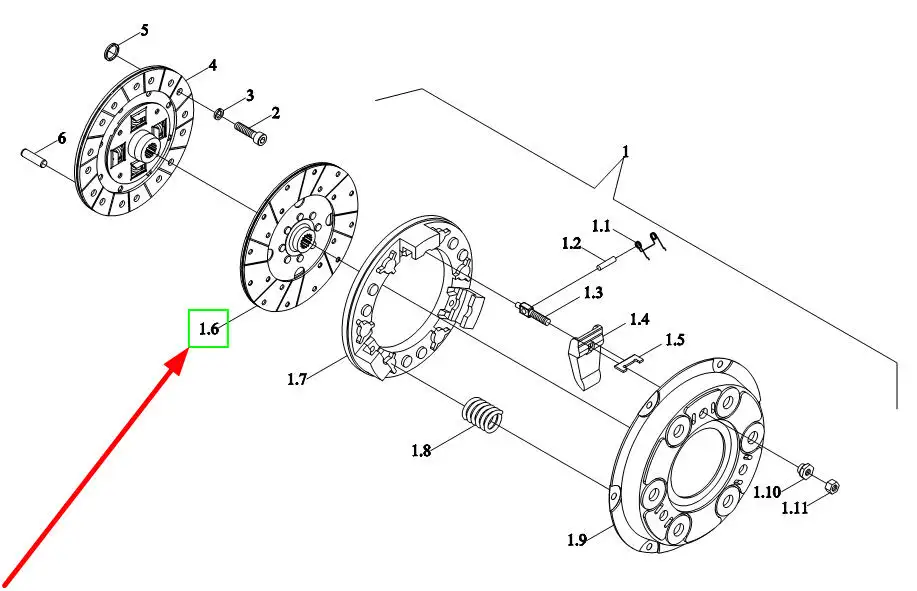 5
4
3
2
6
1
1.1
1.2
1.3
1.4
1.5
1.6
1.7
1.8
1.9
1.10
1.11