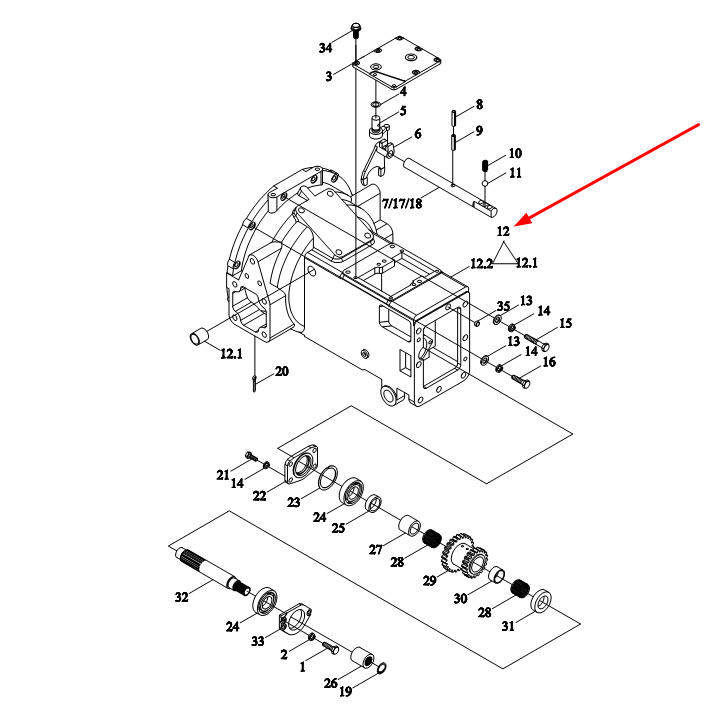 34
3
4
5
6
8
9
10
11
7/17/18
12
12.2
12.1
35
13
14
15
13
14
16
12.1
20
21
14
22
23
24
25
27
28
29
30
28
31
32
24
33
2
1
26
19