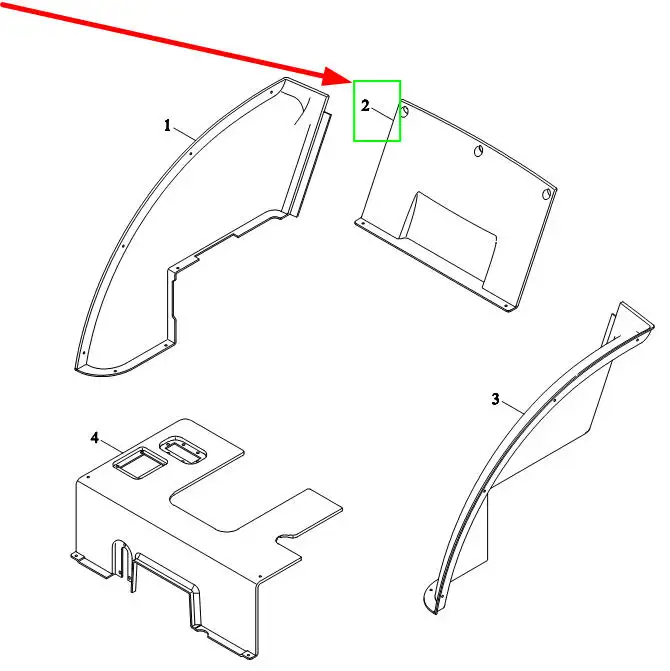 1

2

3

4