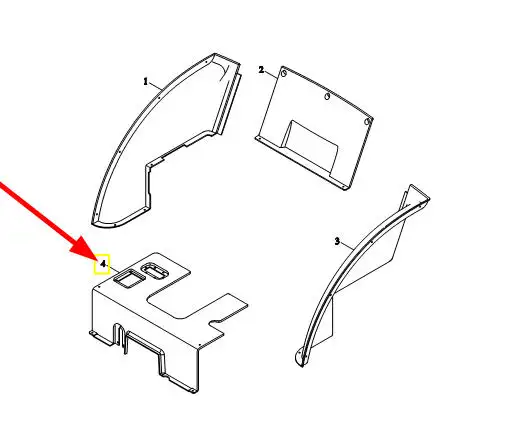 1
2
3
4