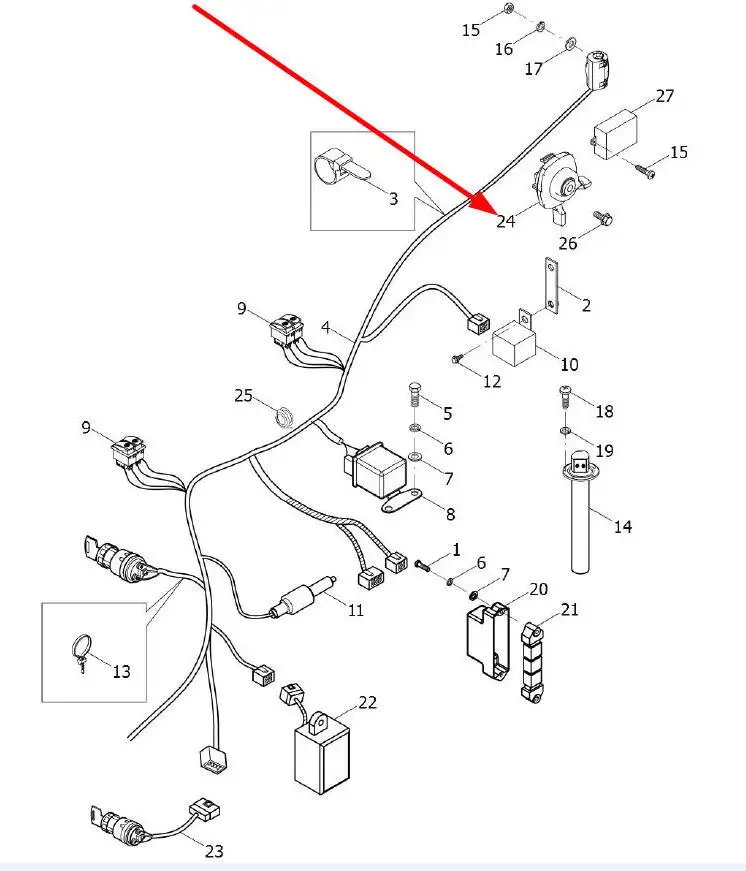 15
16
17
27
15
3
24
26
2
9
4
10
12
25
5
18
6
19
9
7
8
14
1
6
7
20
21
11
13
22
23