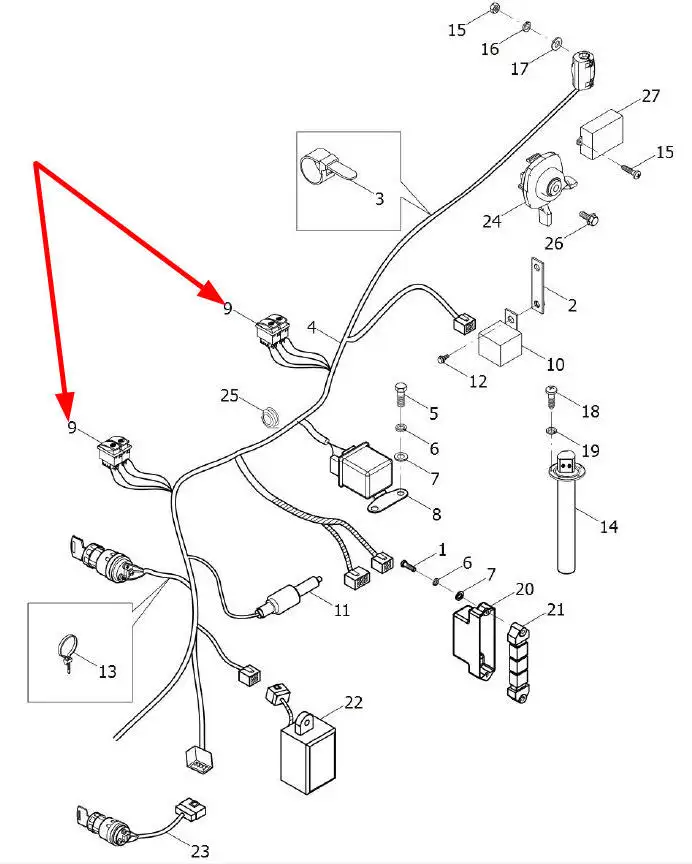 15
16
17
27
15
3
24
26
2
9
4
10
12
25
5
18
6
19
9
7
8
14
1
6
7
20
21
11
13
22
23