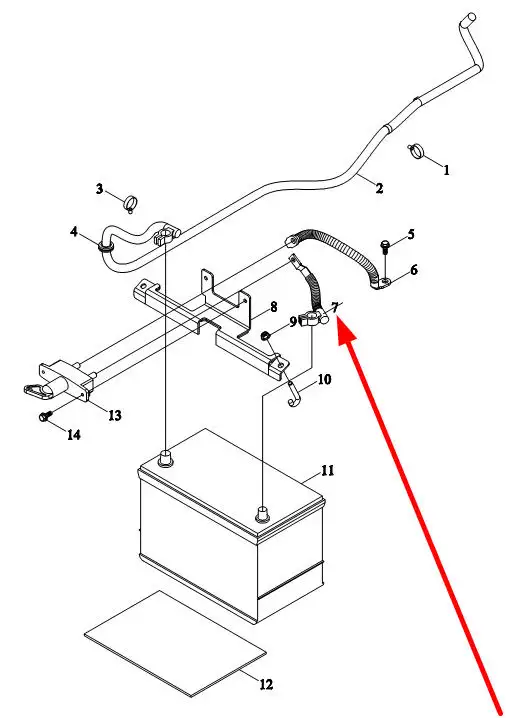 1
2
3
4
5
6
7
8
9
10
11
12
13
14