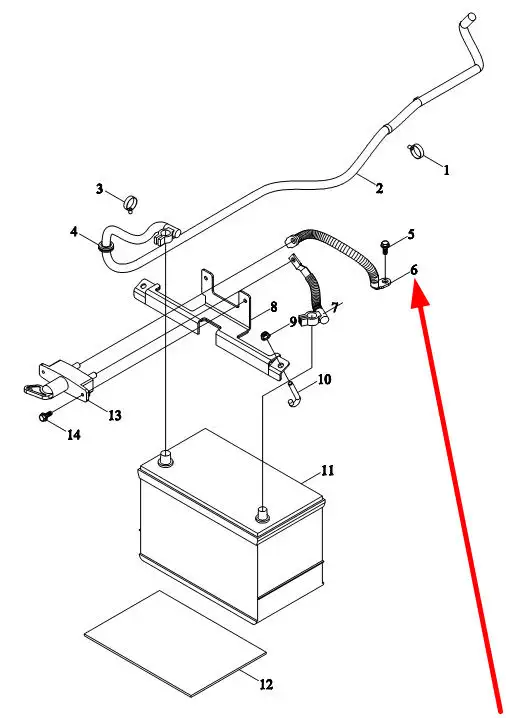 1
2
3
4
5
6
7
8
9
10
11
12
13
14