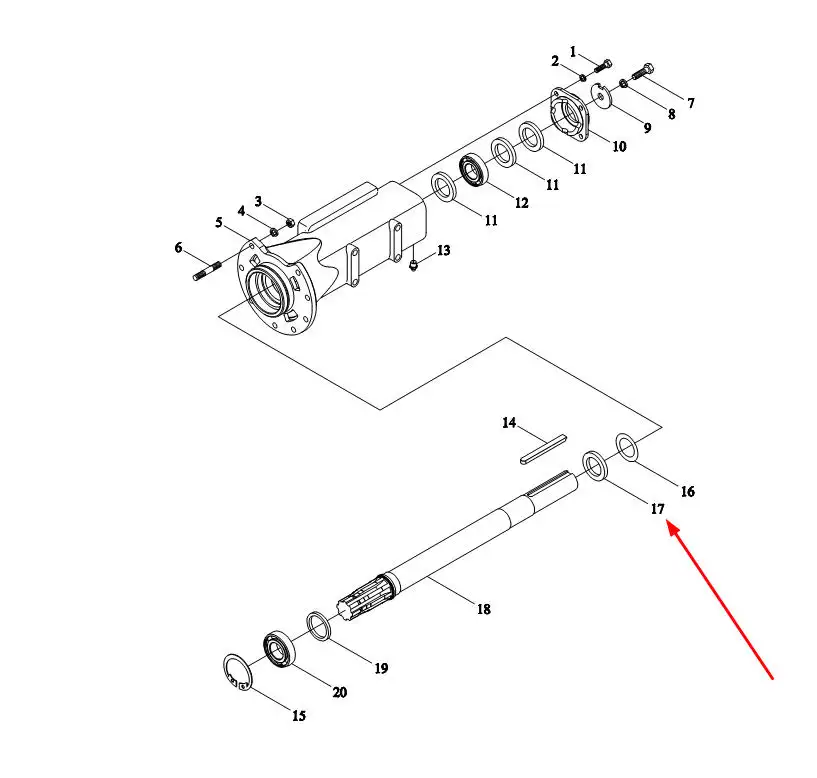 1
2
7
8
9
10
11
11
12
11
3
4
5
6
13
14
16
17
18
19
20
15