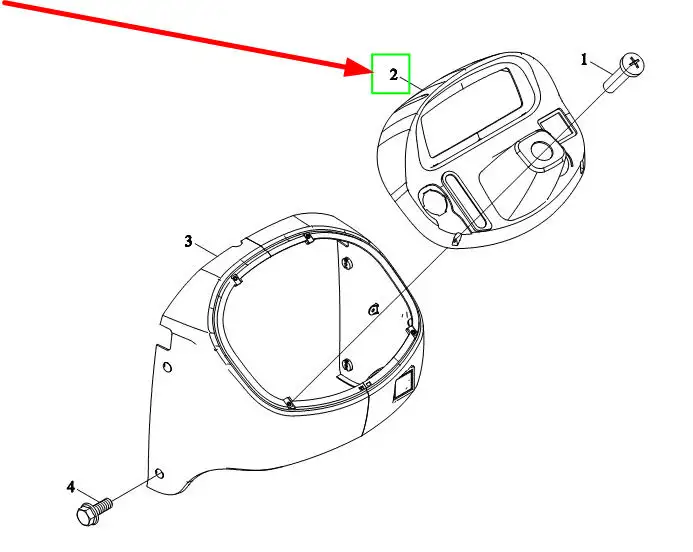 2
1
3
4