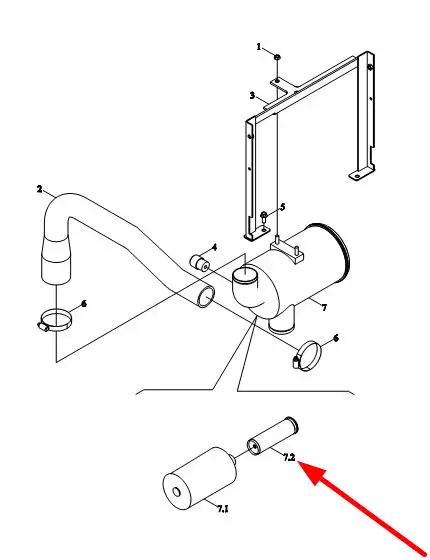 1
3
2
5
4
6
7
6
7.2
7.1