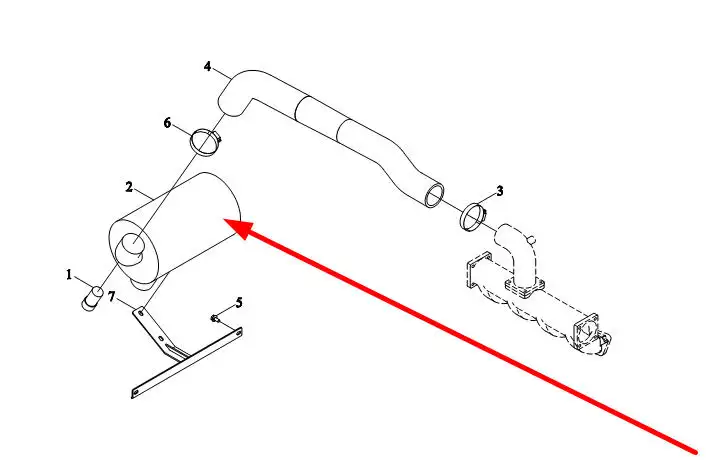 4
6
2
3
1
7
5