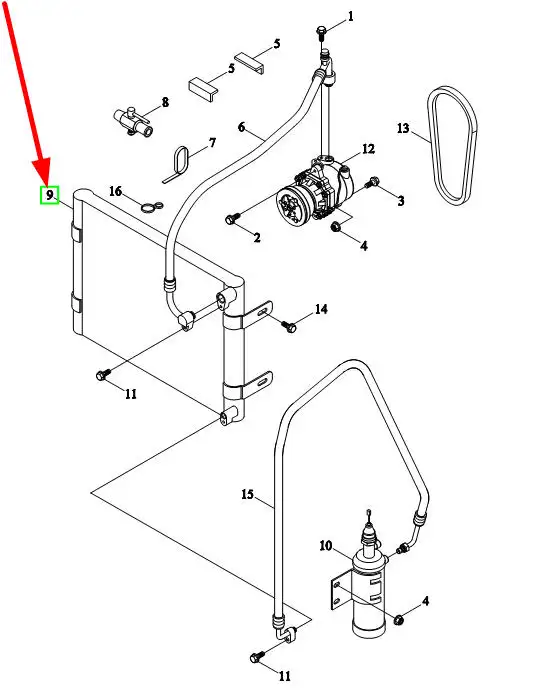 1
5
5
8
6
7
13
12
9
16
3
2
4
14
11
15
10
4
11