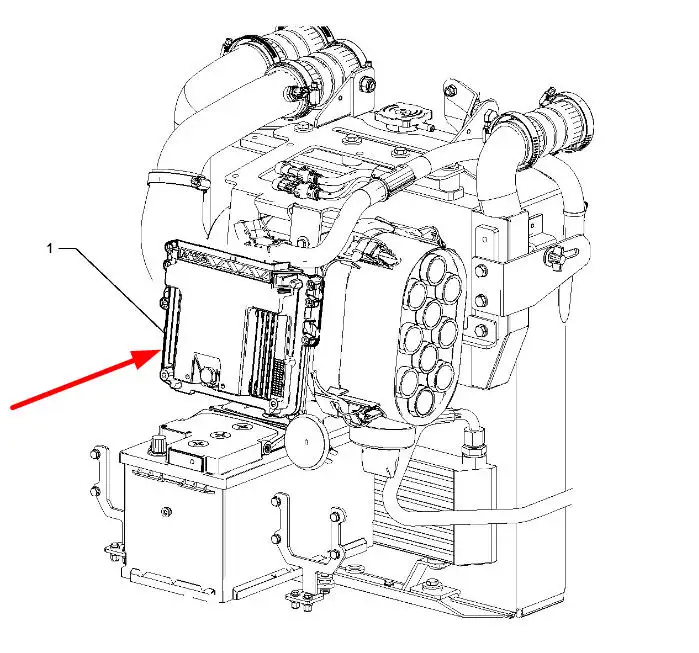 1