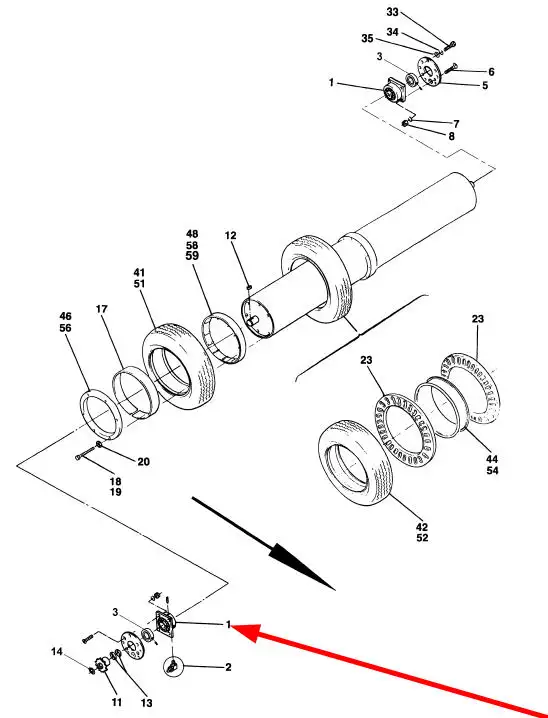 33
34
35
3
6
1
5
7
8
48
58
59
12
41
51
46
56
17
23
23
20
18
19
44
54
42
52
3
1
14
2
11
13