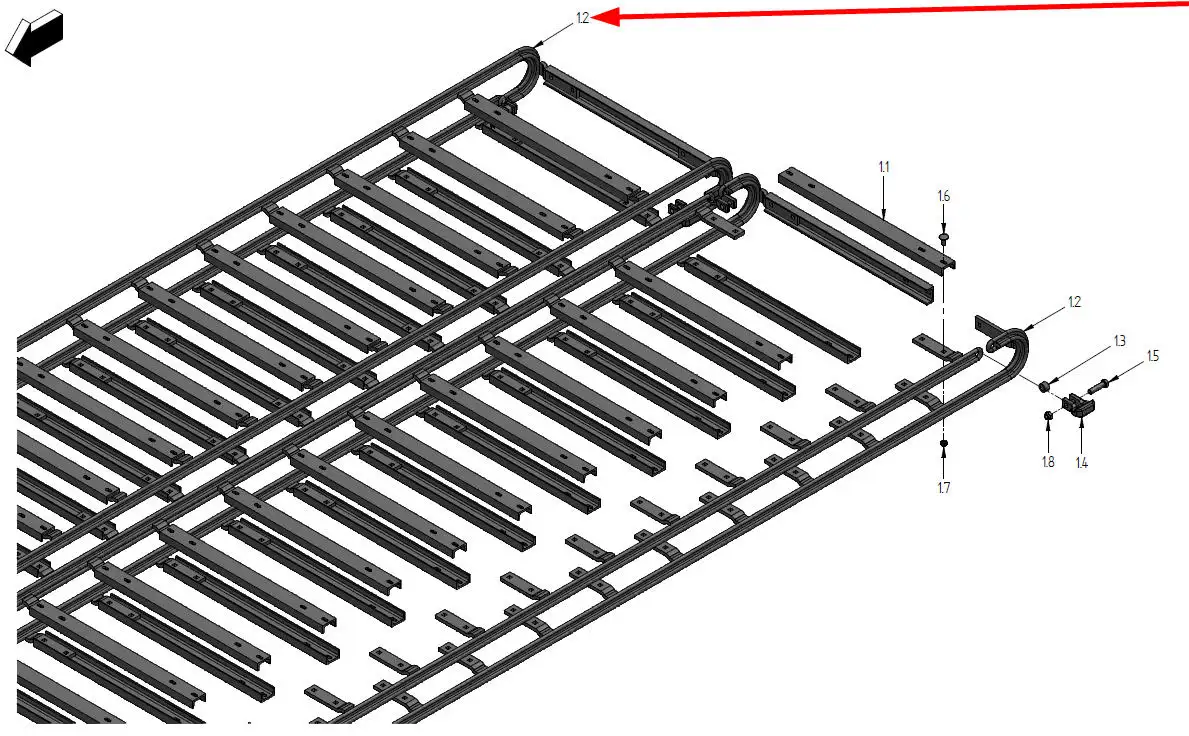 1.2
1.1
1.6
1.2
1.3
1.5
1.8
1.4
1.7