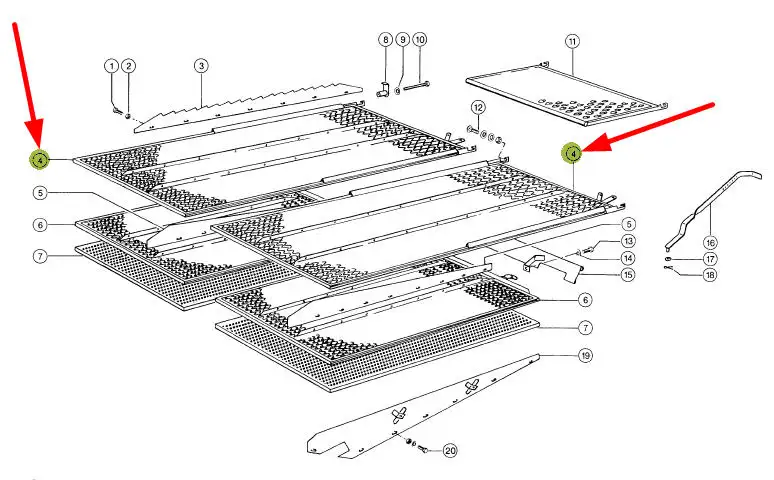 1 2 3 8 9 10 11 12 4 4 5 6 7 5 13 14 15 16 17 18 6 7 19 20