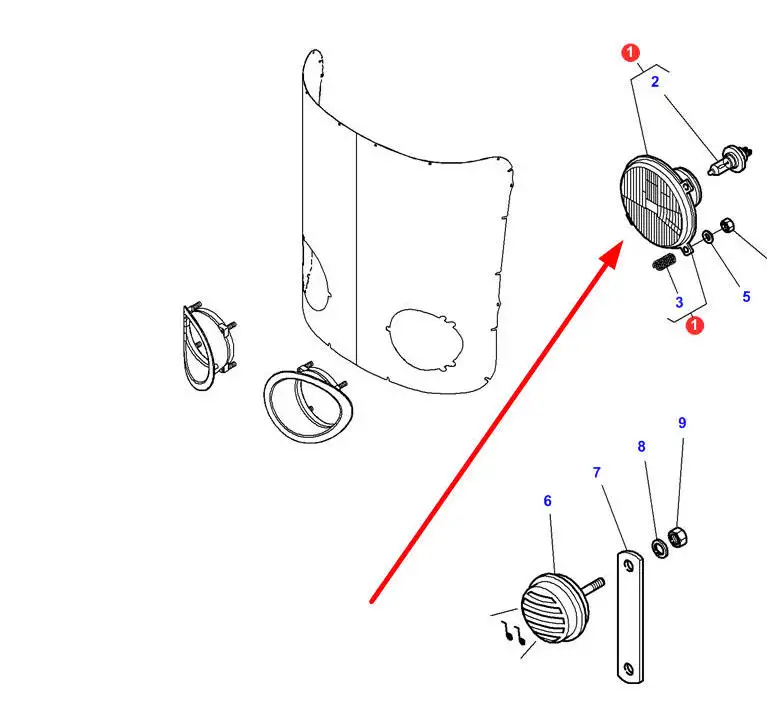 1
2
3
5
1
9
8
7
6