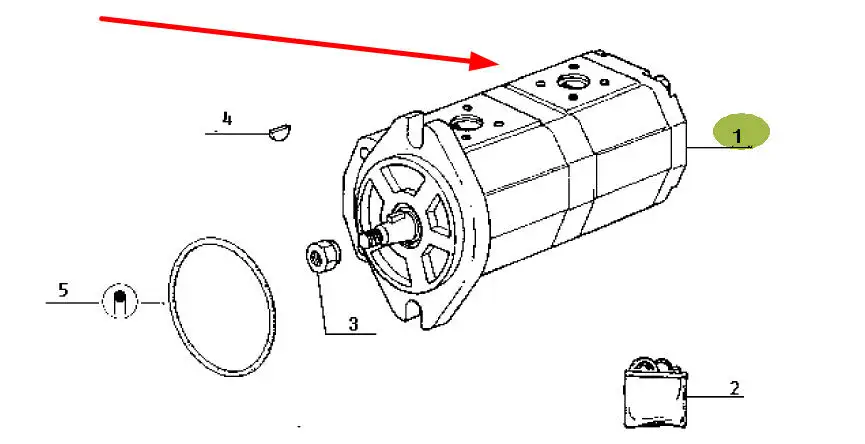 4
1
5
3
2